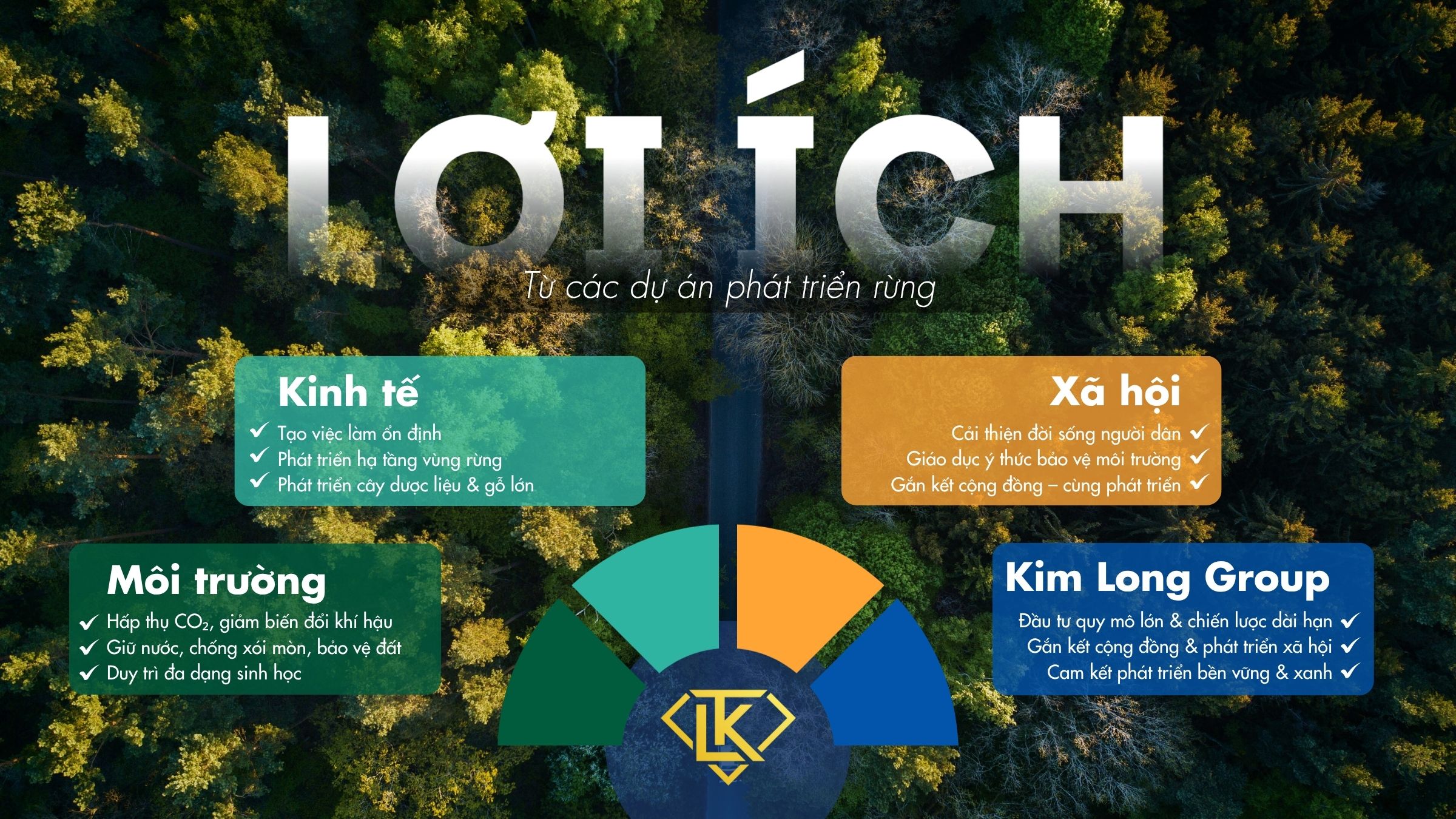 LỢI ÍCH

Từ các dự án phát triển rừng

Kinh tế
✓ Tạo việc làm ổn định
✓ Phát triển hạ tầng vùng rừng
✓ Phát triển cây dược liệu & gỗ lớn

Xã hội
Cải thiện đời sống người dân ✓
Giáo dục ý thức bảo vệ môi trường ✓
Gắn kết cộng đồng – cùng phát triển ✓

Môi trường
✓ Hấp thụ $CO_2$, giảm biến đổi khí hậu
✓ Giữ nước, chống xói mòn, bảo vệ đất
✓ Duy trì đa dạng sinh học

Kim Long Group
Đầu tư quy mô lớn & chiến lược dài hạn ✓
Gắn kết cộng đồng & phát triển xã hội ✓
Cam kết phát triển bền vững & xanh ✓

LK